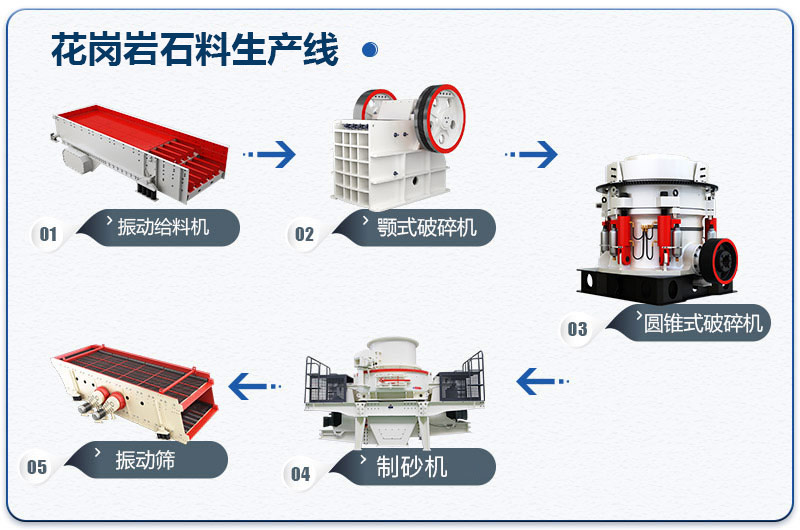 花岗岩石料生产线

01 振动给料机

02 颚式破碎机

03 圆锥式破碎机

04 制砂机

05 振动筛